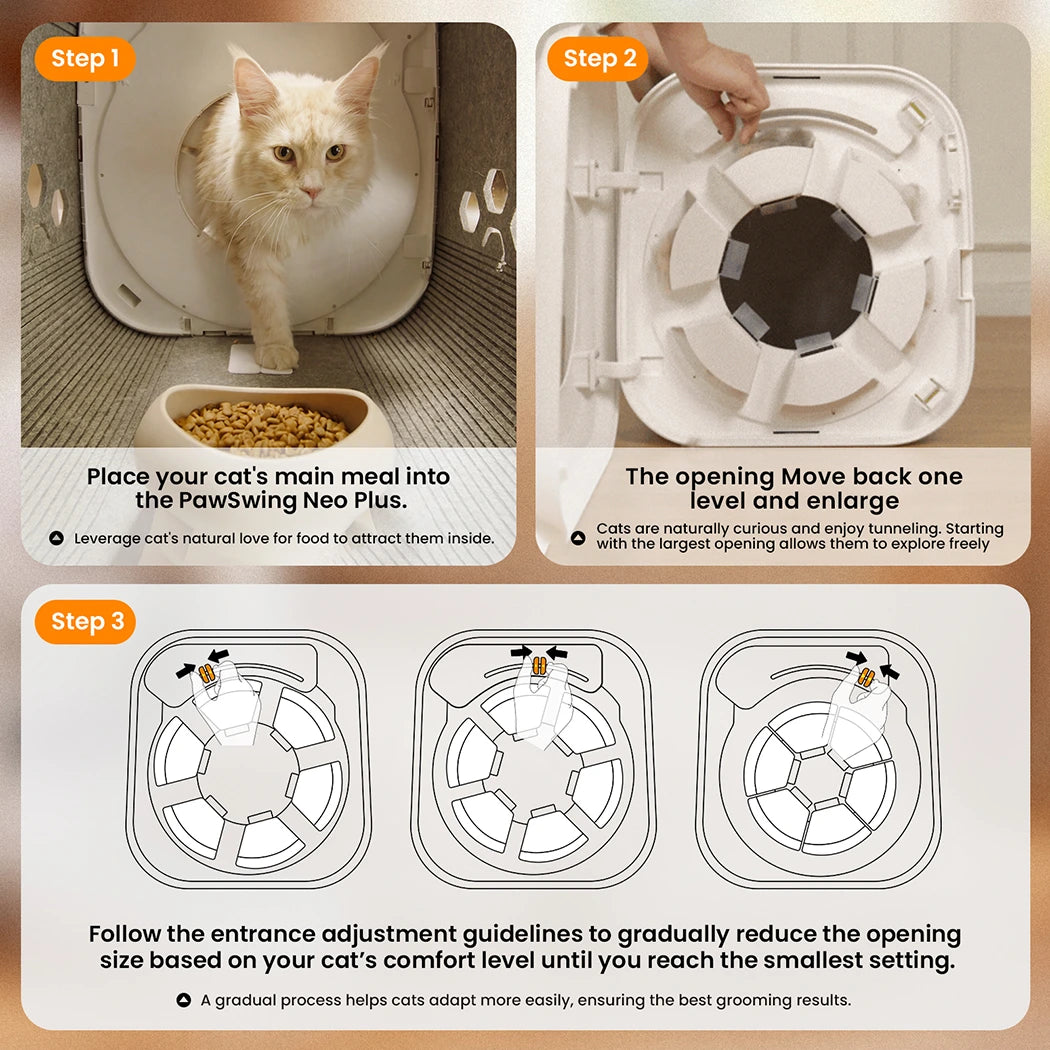 Step 1

Place your cat's main meal into the PawSwing Neo Plus.

Leverage cat's natural love for food to attract them inside.

Step 2

The opening Move back one level and enlarge

Cats are naturally curious and enjoy tunneling. Starting with the largest opening allows them to explore freely

Step 3

Follow the entrance adjustment guidelines to gradually reduce the opening size based on your cat's comfort level until you reach the smallest setting.

A gradual process helps cats adapt more easily, ensuring the best grooming results.