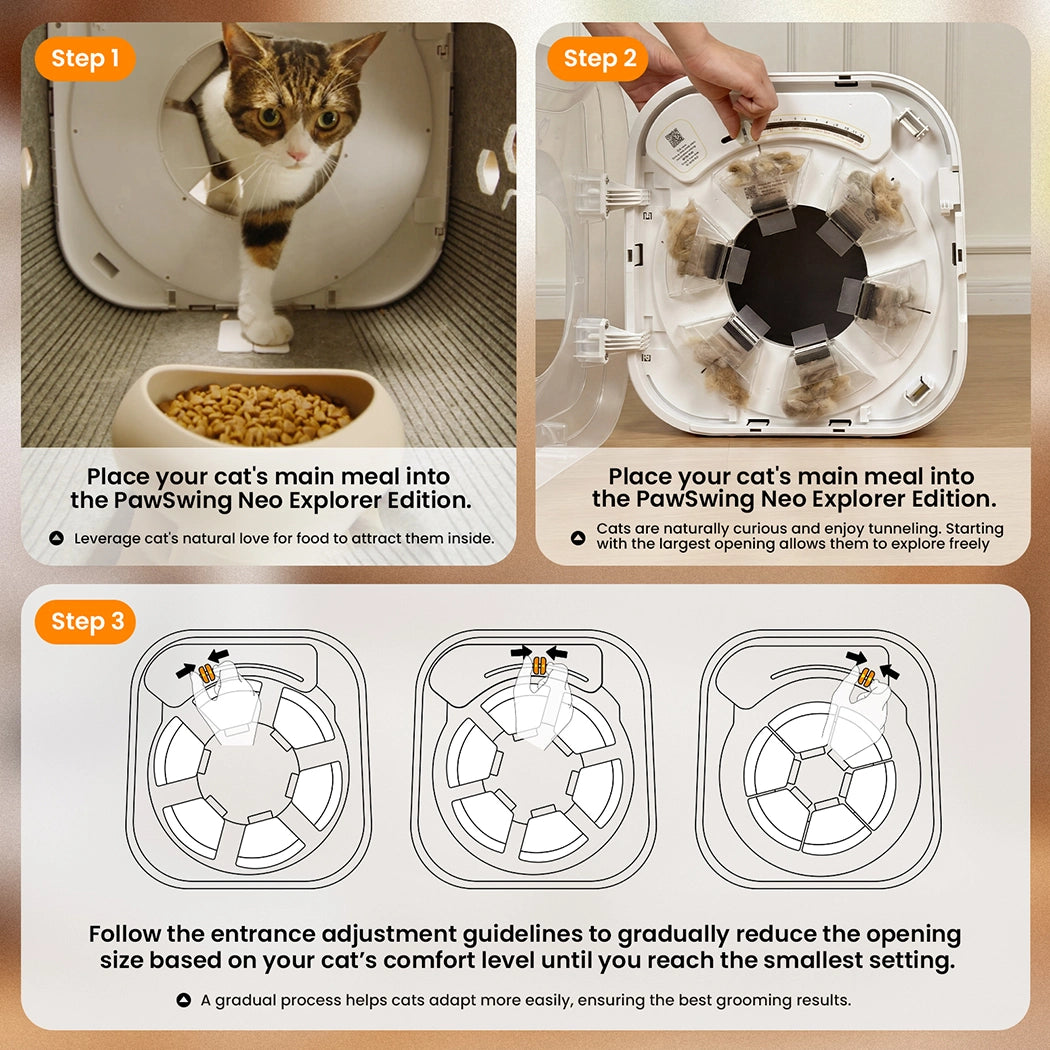 Step 1

Place your cat's main meal into the PawSwing Neo Explorer Edition.

Leverage cat's natural love for food to attract them inside.

Step 2

Place your cat's main meal into the PawSwing Neo Explorer Edition.

Cats are naturally curious and enjoy tunneling. Starting with the largest opening allows them to explore freely

Step 3

Follow the entrance adjustment guidelines to gradually reduce the opening size based on your cat's comfort level until you reach the smallest setting.

A gradual process helps cats adapt more easily, ensuring the best grooming results.