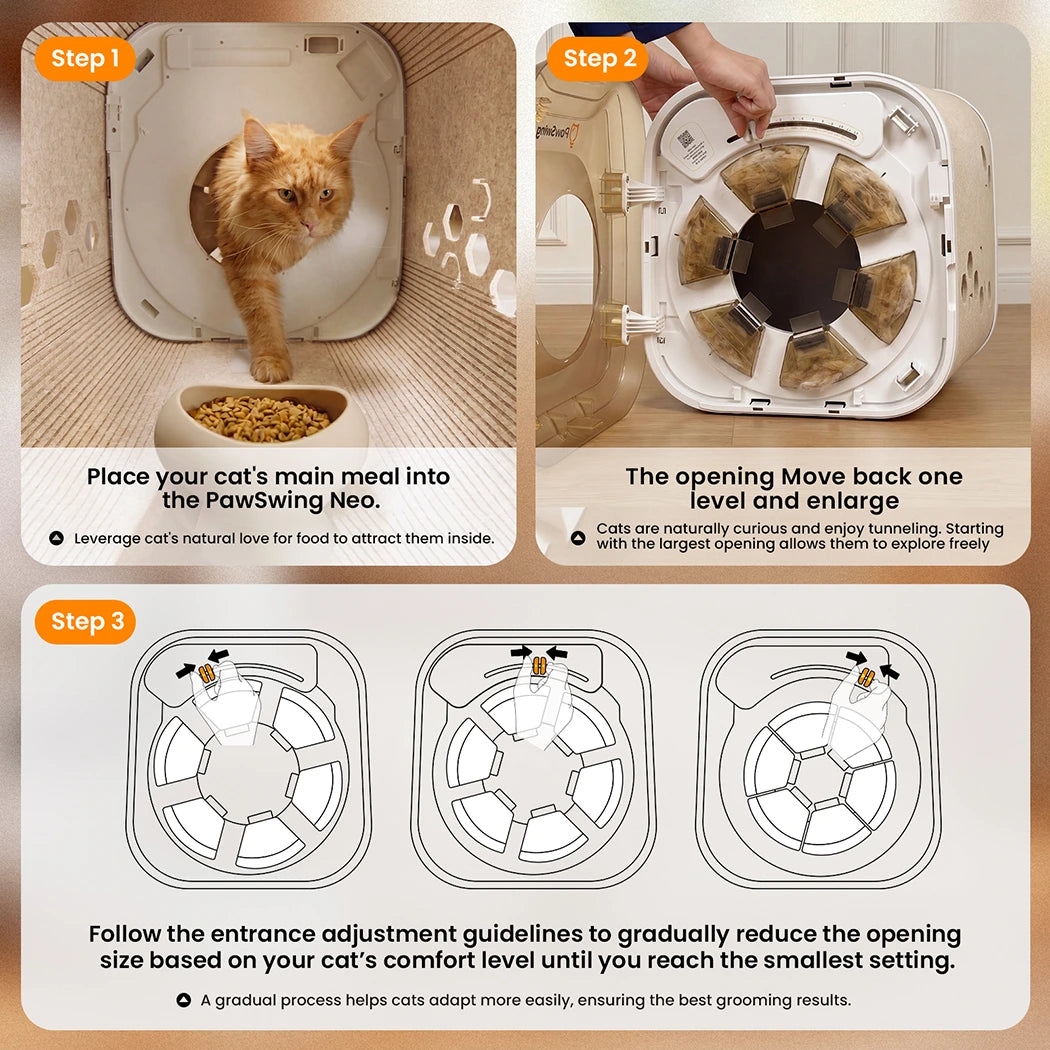 Step 1

Place your cat's main meal into the PawSwing Neo.

Leverage cat's natural love for food to attract them inside.

Step 2

PawSwing

The opening Move back one level and enlarge

Cats are naturally curious and enjoy tunneling. Starting with the largest opening allows them to explore freely

Step 3

Follow the entrance adjustment guidelines to gradually reduce the opening size based on your cat's comfort level until you reach the smallest setting.

A gradual process helps cats adapt more easily, ensuring the best grooming results.