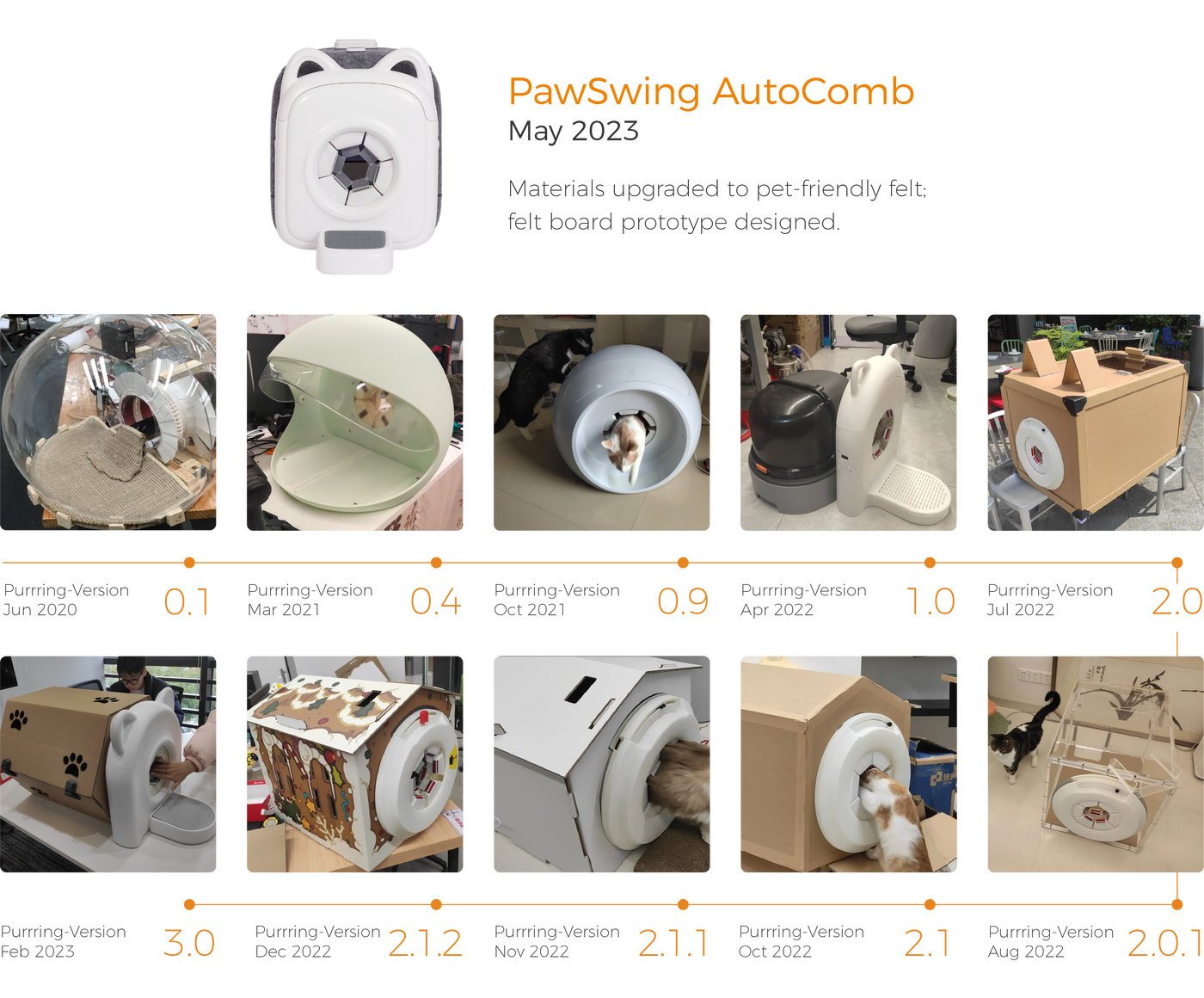 PawSwing AutoComb
May 2023

Materials upgraded to pet-friendly felt; felt board prototype designed.

Purrring-Version
Jun 2020
0.1

Purrring-Version
Mar 2021
0.4

Purrring-Version
Oct 2021
0.9

Purrring-Version
Apr 2022
1.0

Purrring-Version
Jul 2022
2.0

Purrring-Version
Feb 2023
3.0

Purrring-Version
Dec 2022
2.1.2

Purrring-Version
Nov 2022
2.1.1

Purrring-Version
Oct 2022
2.1

Purrring-Version
Aug 2022
2.0.1